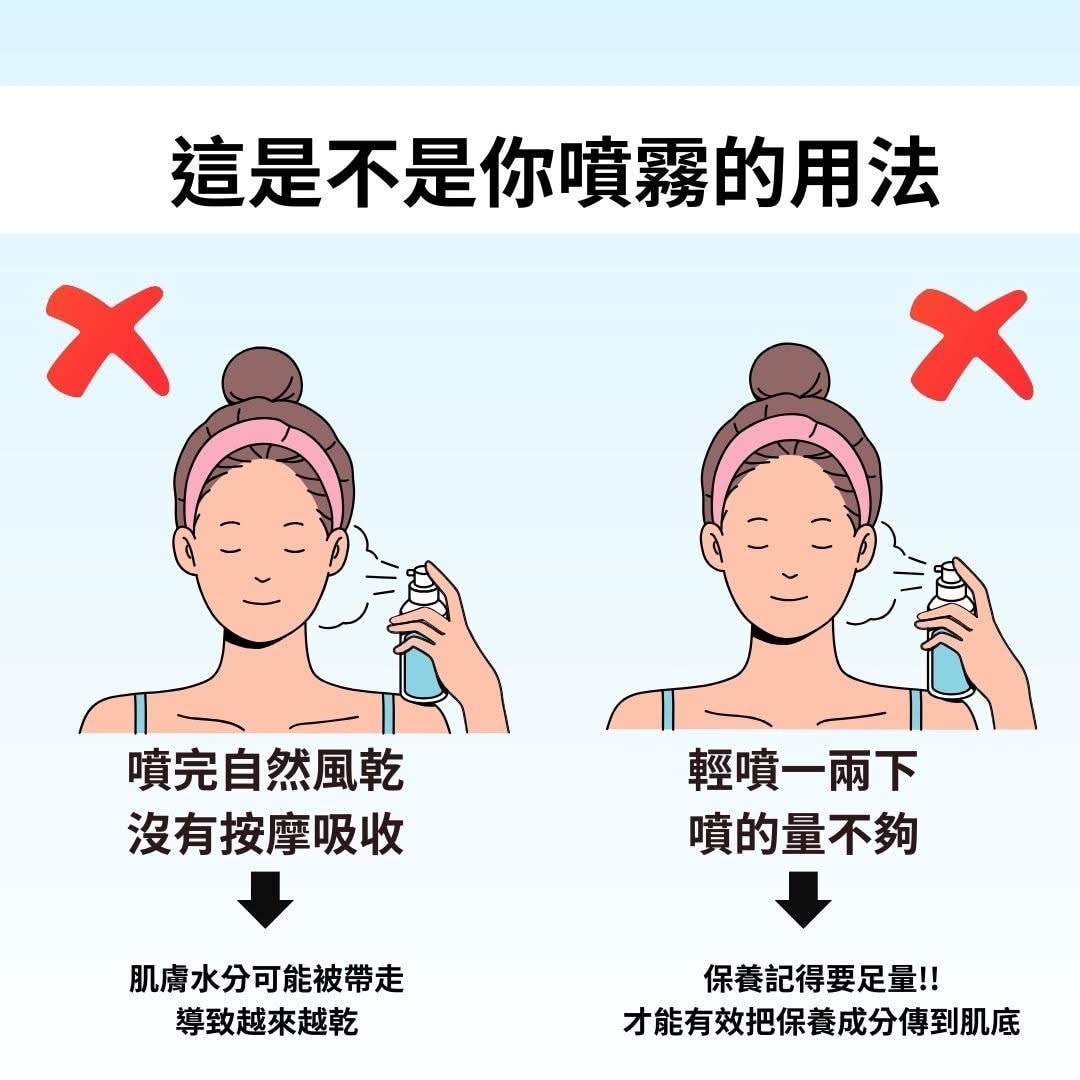 這是不是你噴霧的用法

噴完自然風乾
沒有按摩吸收

肌膚水分可能被帶走
導致越來越乾

輕噴一兩下
噴的量不夠

保養記得要足量!!
才能有效把保養成分傳到肌底